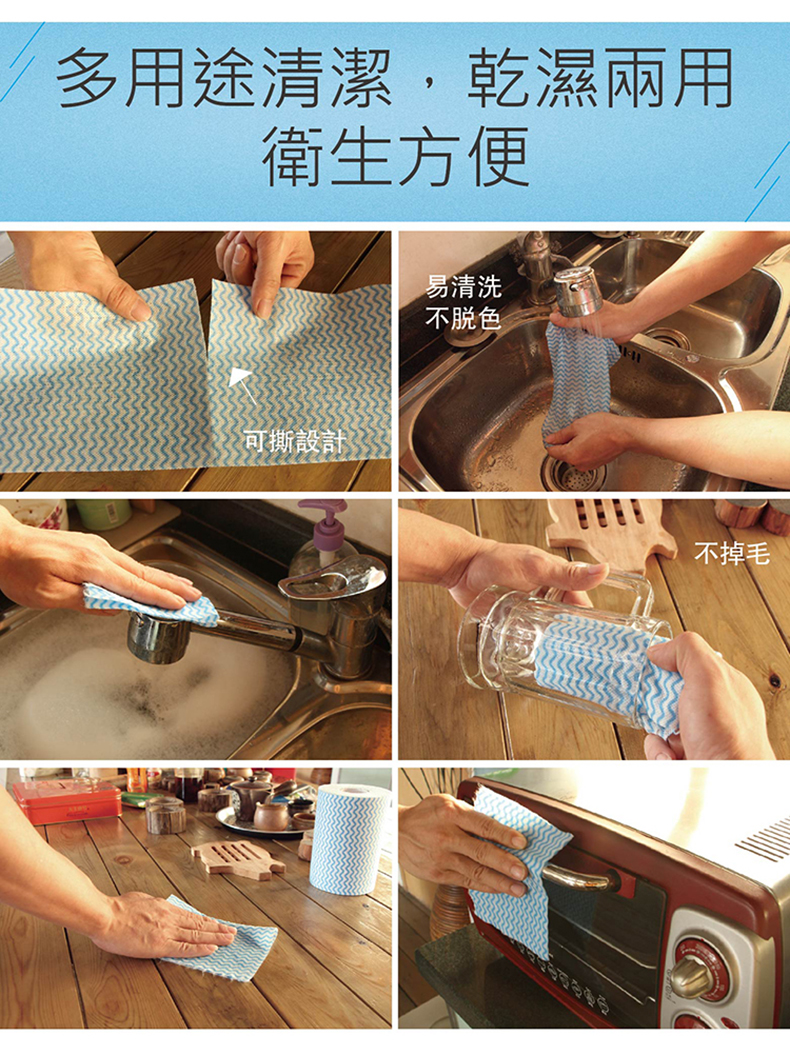 多用途清潔，乾濕兩用
衛生方便

可撕設計

易清洗
不脫色

不掉毛